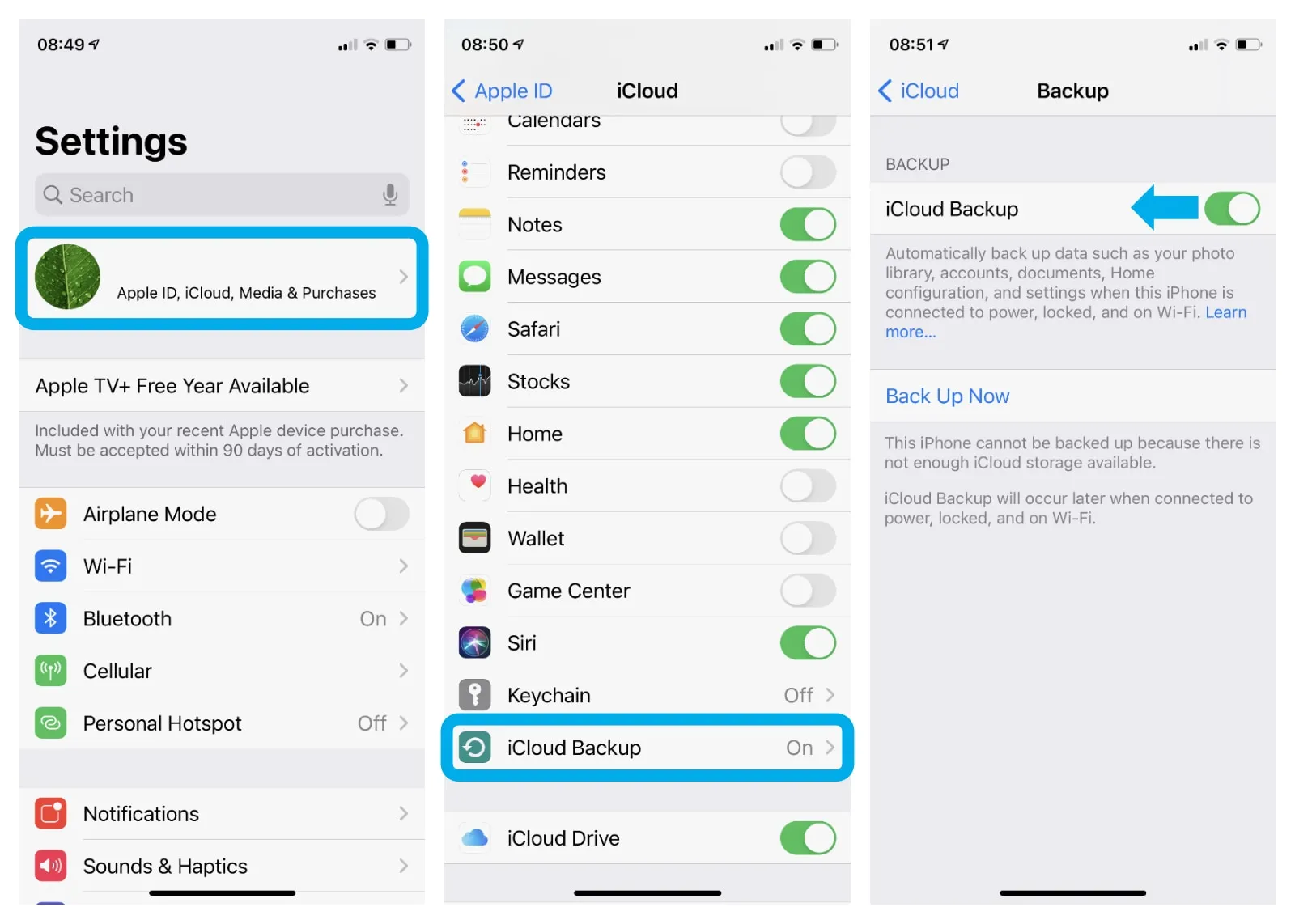 08:49

Settings

Search

Apple ID, iCloud, Media & Purchases

Apple TV+ Free Year Available

Included with your recent Apple device purchase. Must be accepted within 90 days of activation.

Airplane Mode

Wi-Fi

Bluetooth On

Cellular

Personal Hotspot Off

Notifications

Sounds & Haptics

08:50

Apple ID iCloud

Calendars

Reminders

Notes

Messages

Safari

Stocks

Home

Health

Wallet

Game Center

Siri

Keychain Off

iCloud Backup On

iCloud Drive

08:51

iCloud Backup

BACKUP

iCloud Backup

Automatically back up data such as your photo library, accounts, documents, Home configuration, and settings when this iPhone is connected to power, locked, and on Wi-Fi. Learn more...

Back Up Now

This iPhone cannot be backed up because there is not enough iCloud storage available.

iCloud Backup will occur later when connected to power, locked, and on Wi-Fi.